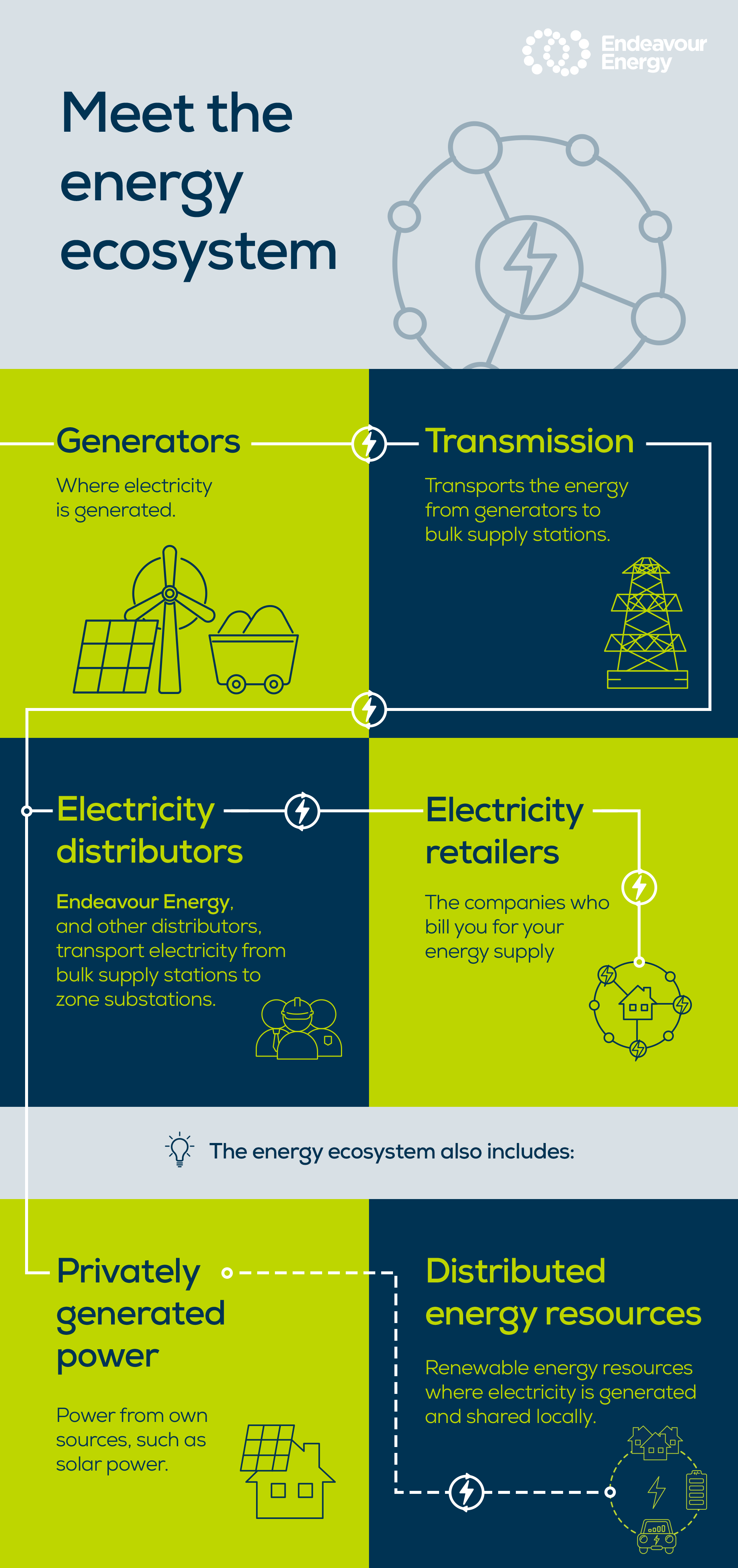 Endeavour Energy

Meet the energy ecosystem

Generators

Where electricity is generated.

Transmission

Transports the energy from generators to bulk supply stations.

Electricity distributors

Endeavour Energy, and other distributors, transport electricity from bulk supply stations to zone substations.

Electricity retailers

The companies who bill you for your energy supply

The energy ecosystem also includes:

Privately generated power

Power from own sources, such as solar power.

Distributed energy resources

Renewable energy resources where electricity is generated and shared locally.