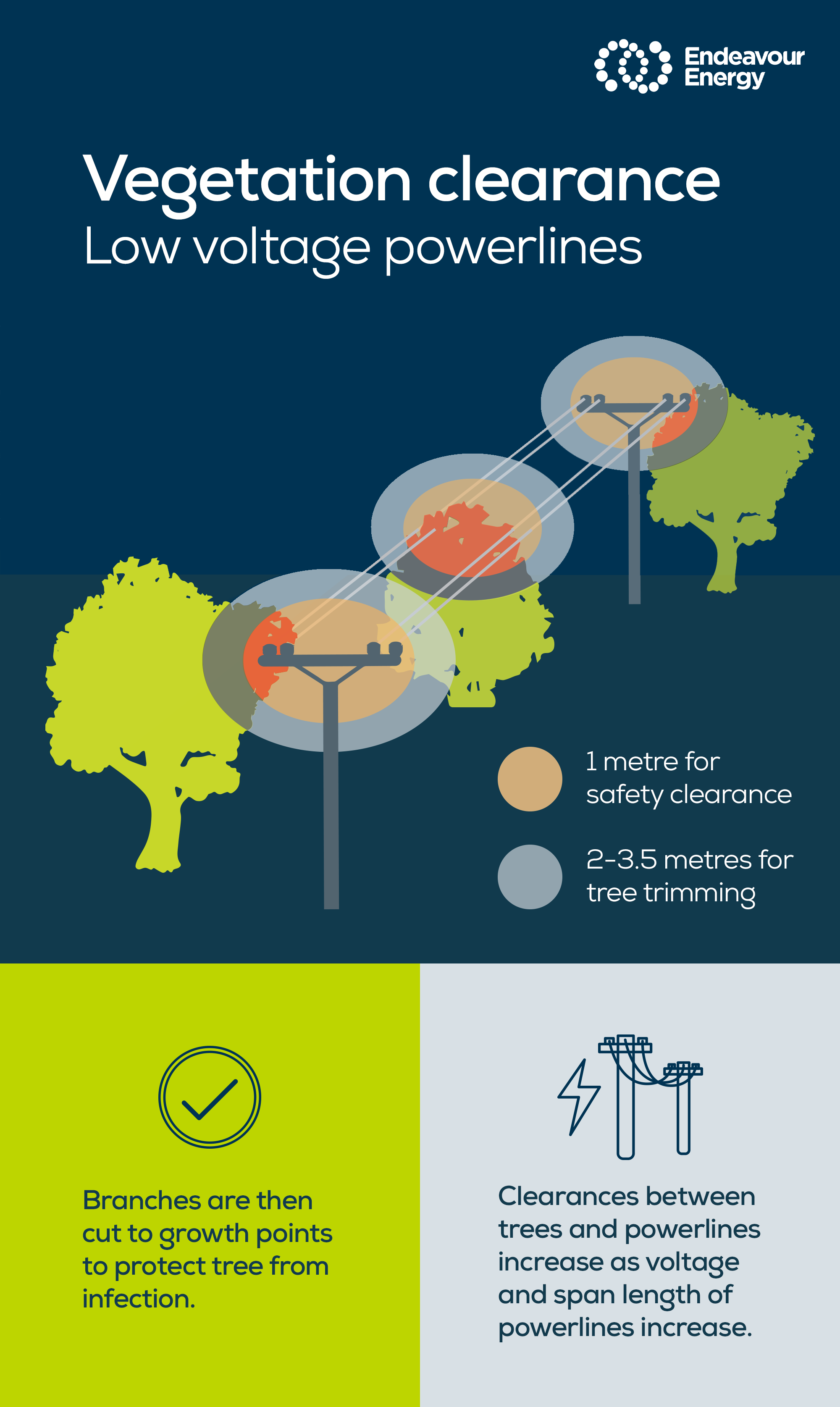 Endeavour Energy

Vegetation clearance
Low voltage powerlines

1 metre for safety clearance

2-3.5 metres for tree trimming

Branches are then cut to growth points to protect tree from infection.

Clearances between trees and powerlines increase as voltage and span length of powerlines increase.